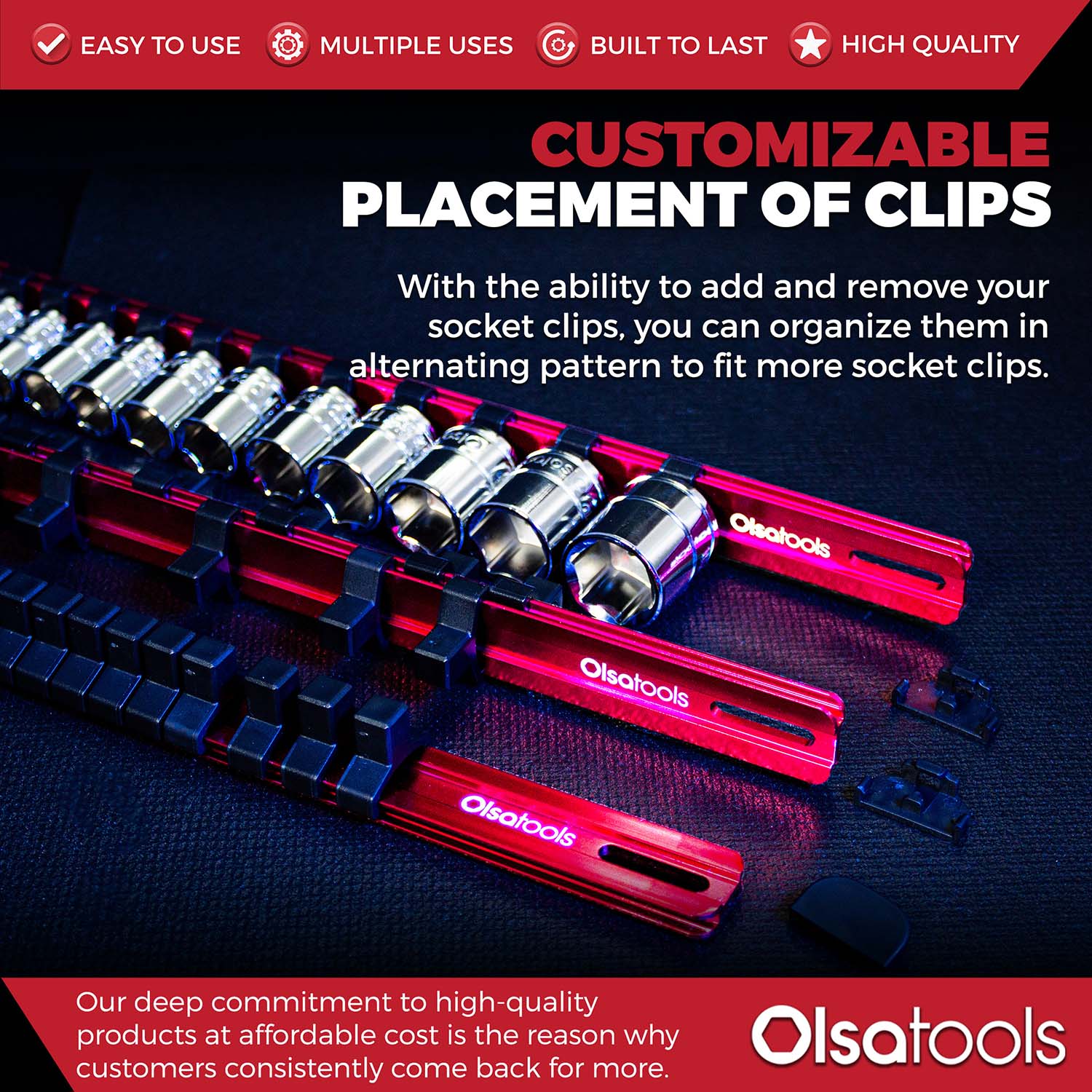 EASY TO USE MULTIPLE USES BUILT TO LAST HIGH QUALITY

CUSTOMIZABLE
PLACEMENT OF CLIPS

With the ability to add and remove your socket clips, you can organize them in alternating pattern to fit more socket clips.

Olsatools

Olsatools

Olsatools

Our deep commitment to high-quality products at affordable cost is the reason why customers consistently come back for more.

Olsatools