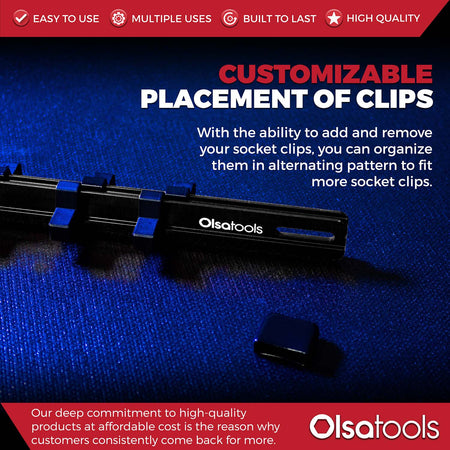 EASY TO USE MULTIPLE USES BUILT TO LAST HIGH QUALITY

CUSTOMIZABLE
PLACEMENT OF CLIPS

With the ability to add and remove your socket clips, you can organize them in alternating pattern to fit more socket clips.

Olsatools

Our deep commitment to high-quality products at affordable cost is the reason why customers consistently come back for more.

Olsatools