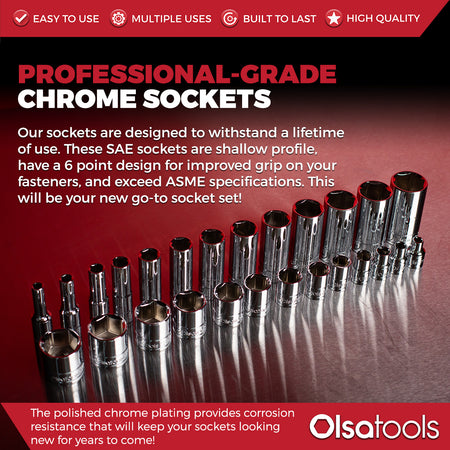 EASY TO USE MULTIPLE USES BUILT TO LAST HIGH QUALITY

PROFESSIONAL-GRADE
CHROME SOCKETS

Our sockets are designed to withstand a lifetime of use. These SAE sockets are shallow profile, have a 6 point design for improved grip on your fasteners, and exceed ASME specifications. This will be your new go-to socket set!

The polished chrome plating provides corrosion resistance that will keep your sockets looking new for years to come!

Olsatools