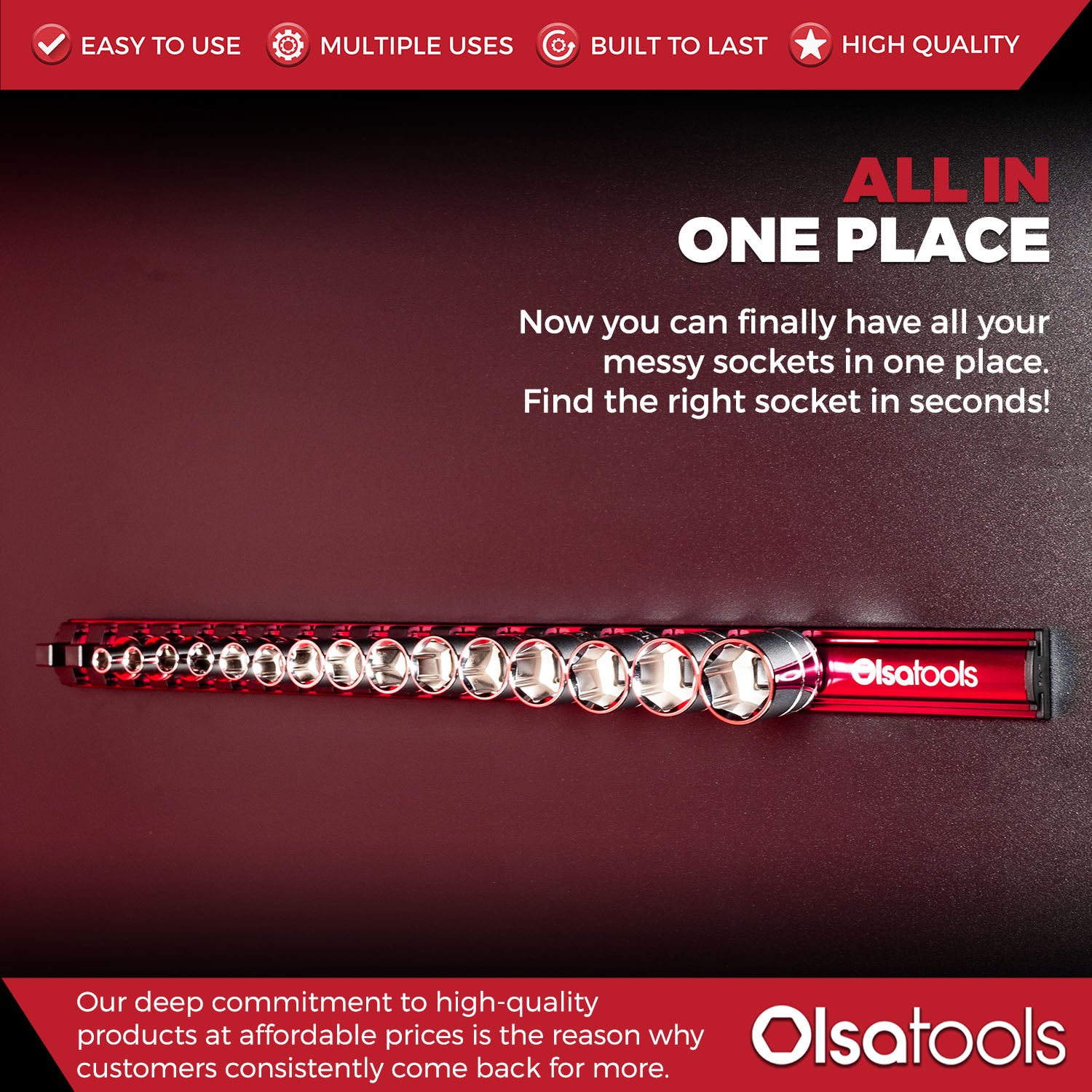 EASY TO USE MULTIPLE USES BUILT TO LAST HIGH QUALITY

ALL IN ONE PLACE

Now you can finally have all your messy sockets in one place. Find the right socket in seconds!

Olsatools

Our deep commitment to high-quality products at affordable prices is the reason why customers consistently come back for more.

Olsatools