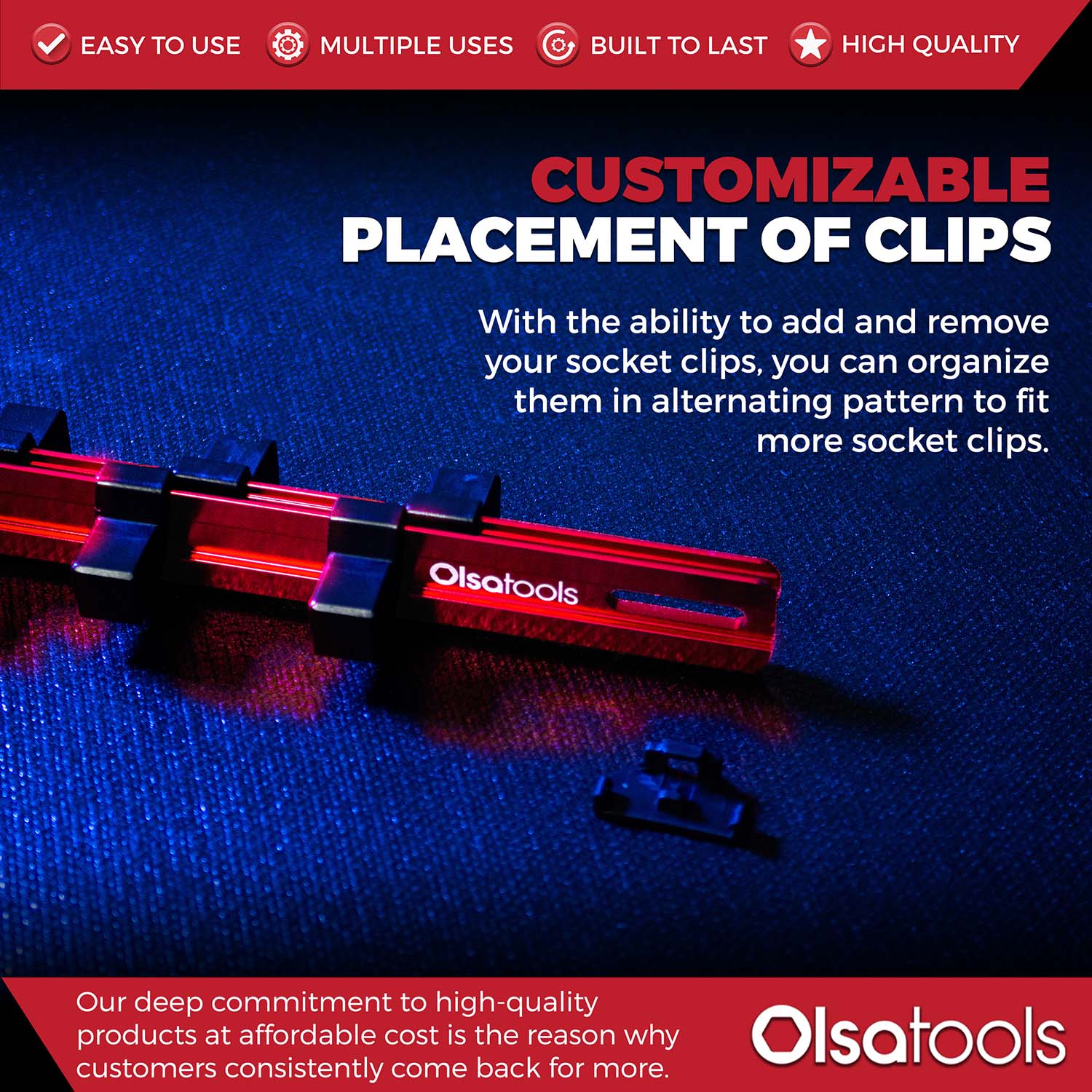 EASY TO USE MULTIPLE USES BUILT TO LAST HIGH QUALITY

CUSTOMIZABLE
PLACEMENT OF CLIPS

With the ability to add and remove your socket clips, you can organize them in alternating pattern to fit more socket clips.

Olsatools

Our deep commitment to high-quality products at affordable cost is the reason why customers consistently come back for more.

Olsatools