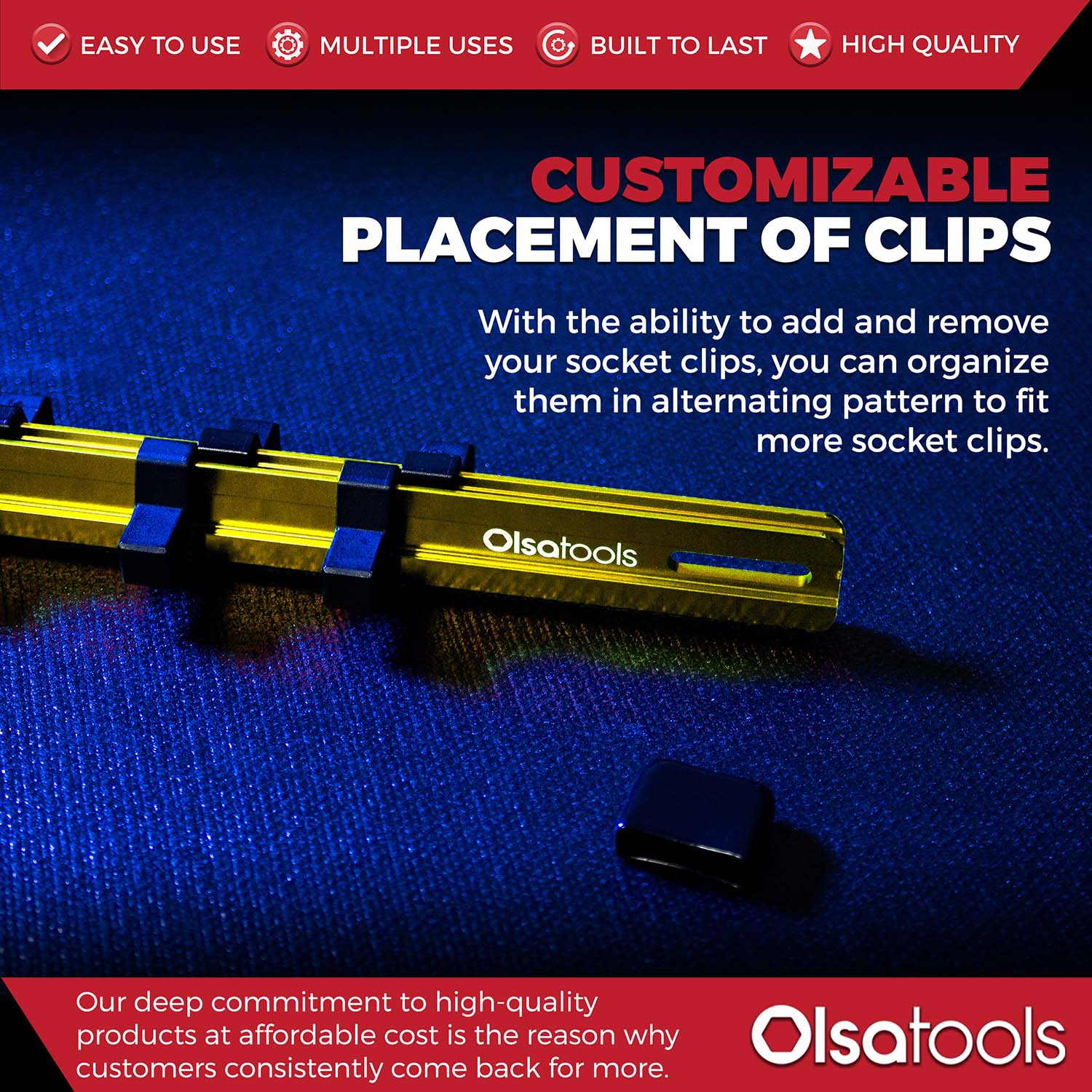 EASY TO USE MULTIPLE USES BUILT TO LAST HIGH QUALITY

CUSTOMIZABLE
PLACEMENT OF CLIPS

With the ability to add and remove your socket clips, you can organize them in alternating pattern to fit more socket clips.

Olsatools

Our deep commitment to high-quality products at affordable cost is the reason why customers consistently come back for more.

Olsatools