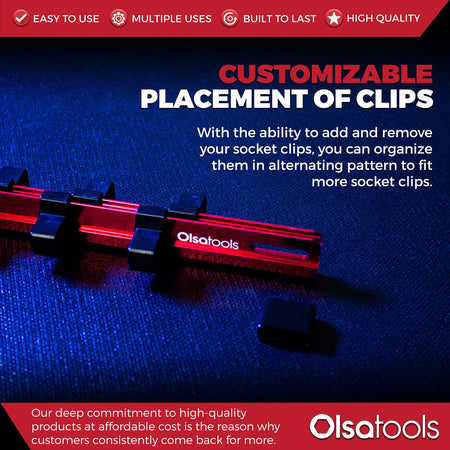 EASY TO USE MULTIPLE USES BUILT TO LAST HIGH QUALITY

CUSTOMIZABLE
PLACEMENT OF CLIPS

With the ability to add and remove your socket clips, you can organize them in alternating pattern to fit more socket clips.

Olsatools

Our deep commitment to high-quality products at affordable cost is the reason why customers consistently come back for more.

Olsatools