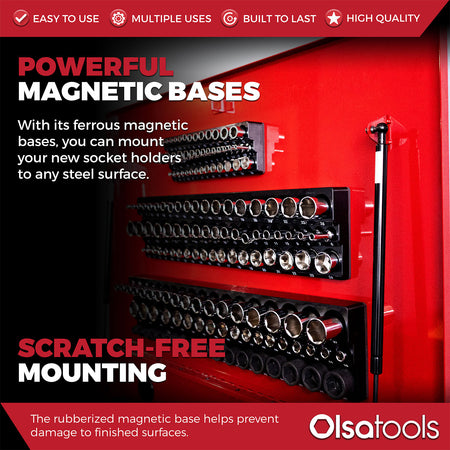 EASY TO USE MULTIPLE USES BUILT TO LAST HIGH QUALITY

POWERFUL MAGNETIC BASES

With its ferrous magnetic bases, you can mount your new socket holders to any steel surface.

SCRATCH-FREE MOUNTING

The rubberized magnetic base helps prevent damage to finished surfaces.

Olsatools