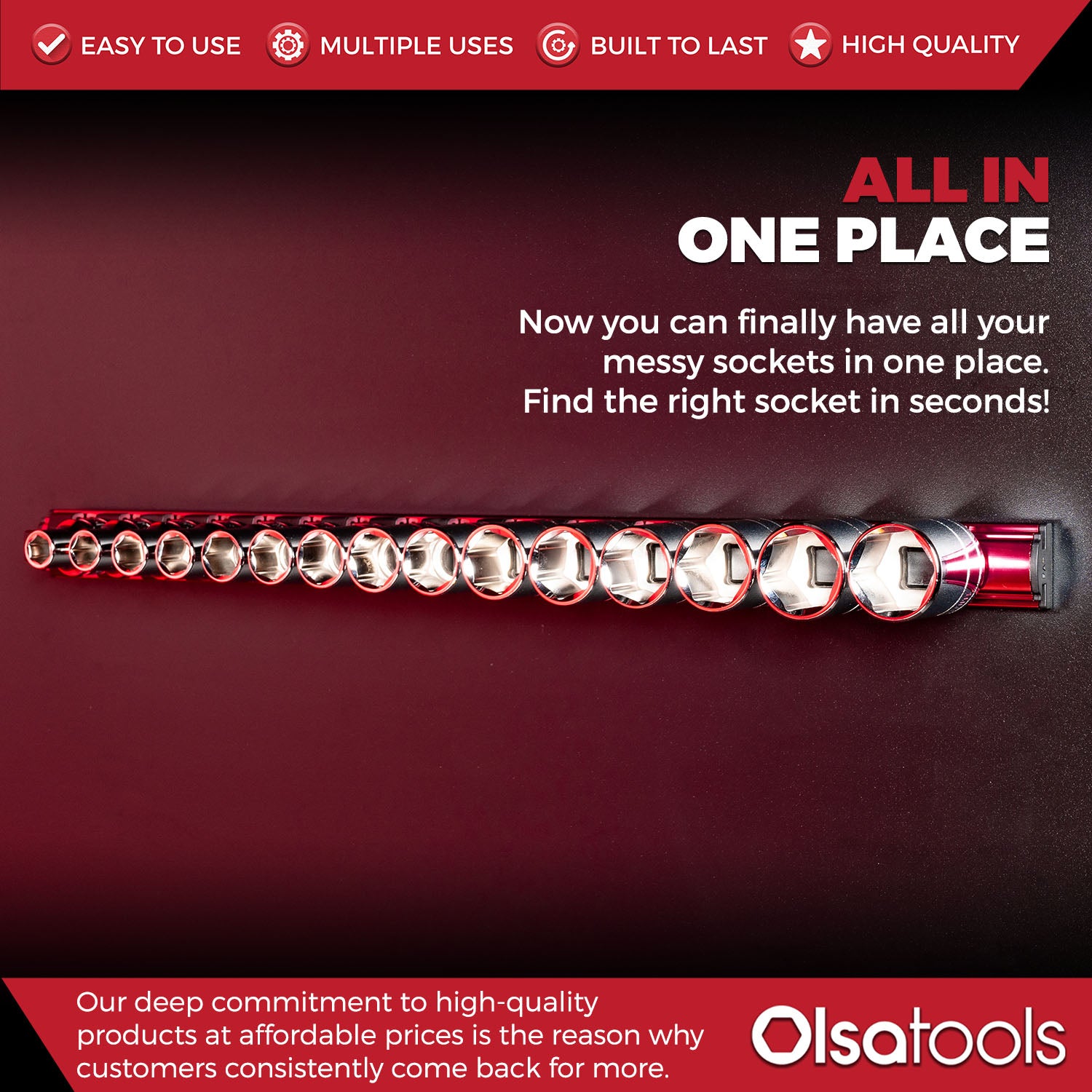 EASY TO USE MULTIPLE USES BUILT TO LAST HIGH QUALITY

ALL IN ONE PLACE

Now you can finally have all your messy sockets in one place. Find the right socket in seconds!

Our deep commitment to high-quality products at affordable prices is the reason why customers consistently come back for more.

Olsatools