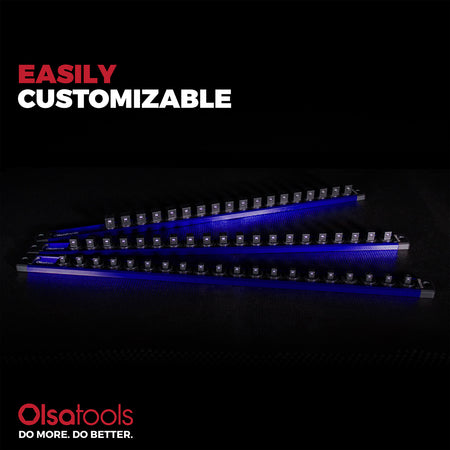 EASILY
CUSTOMIZABLE

Olsatools
DO MORE. DO BETTER.