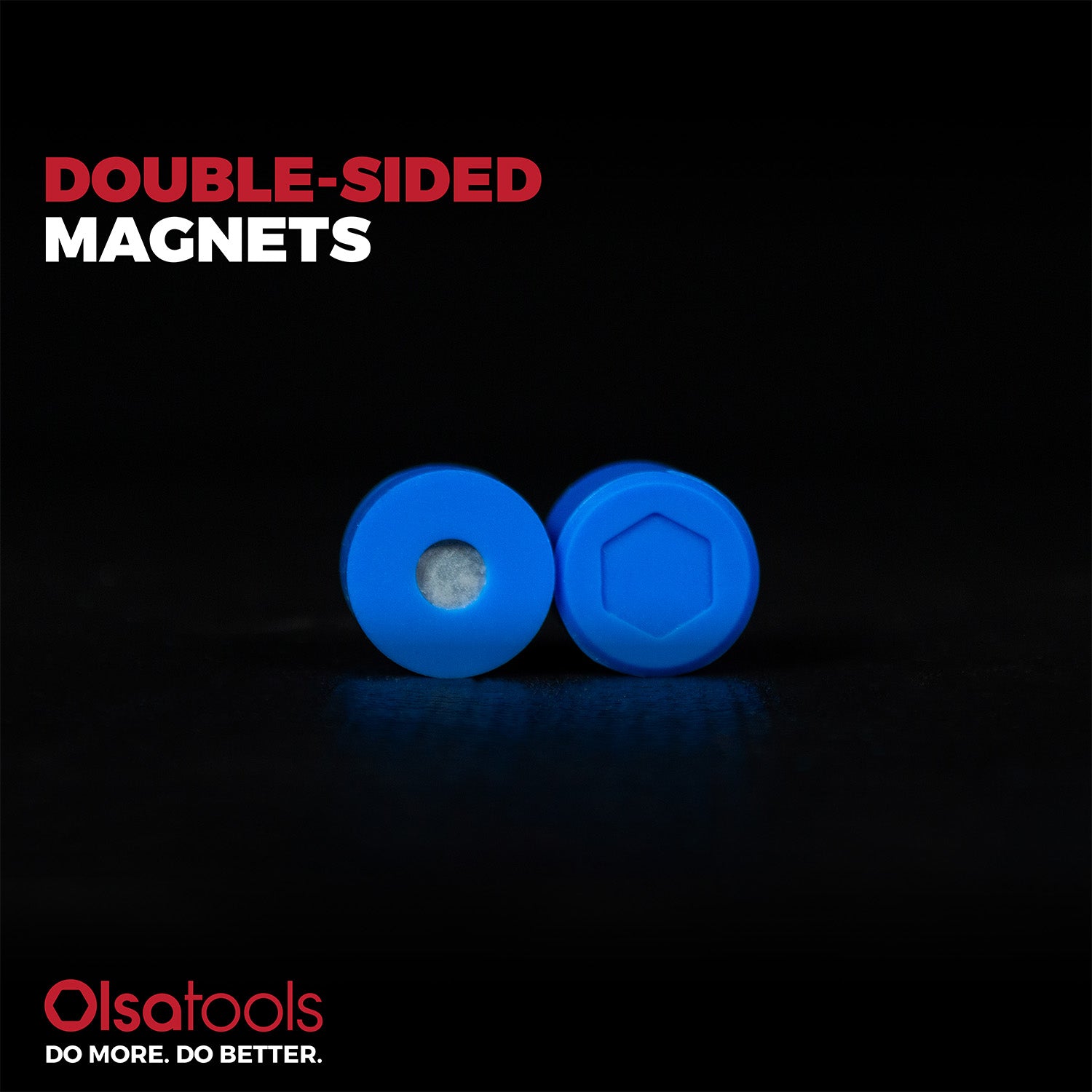 DOUBLE-SIDED
MAGNETS

Olsatools
DO MORE. DO BETTER.