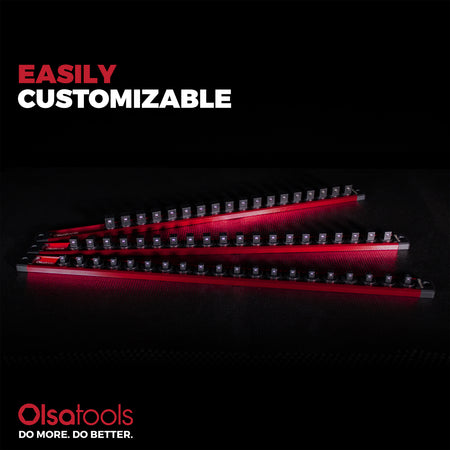 EASILY
CUSTOMIZABLE

Olsatools
DO MORE. DO BETTER.