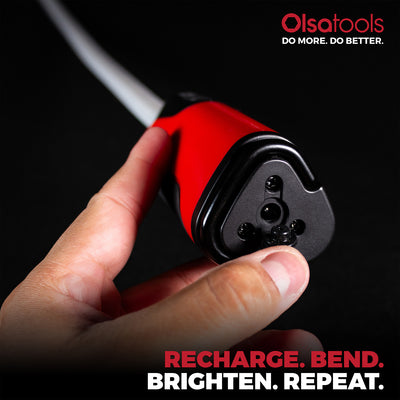 Olsatools
DO MORE. DO BETTER.

RECHARGE. BEND.
BRIGHTEN. REPEAT.