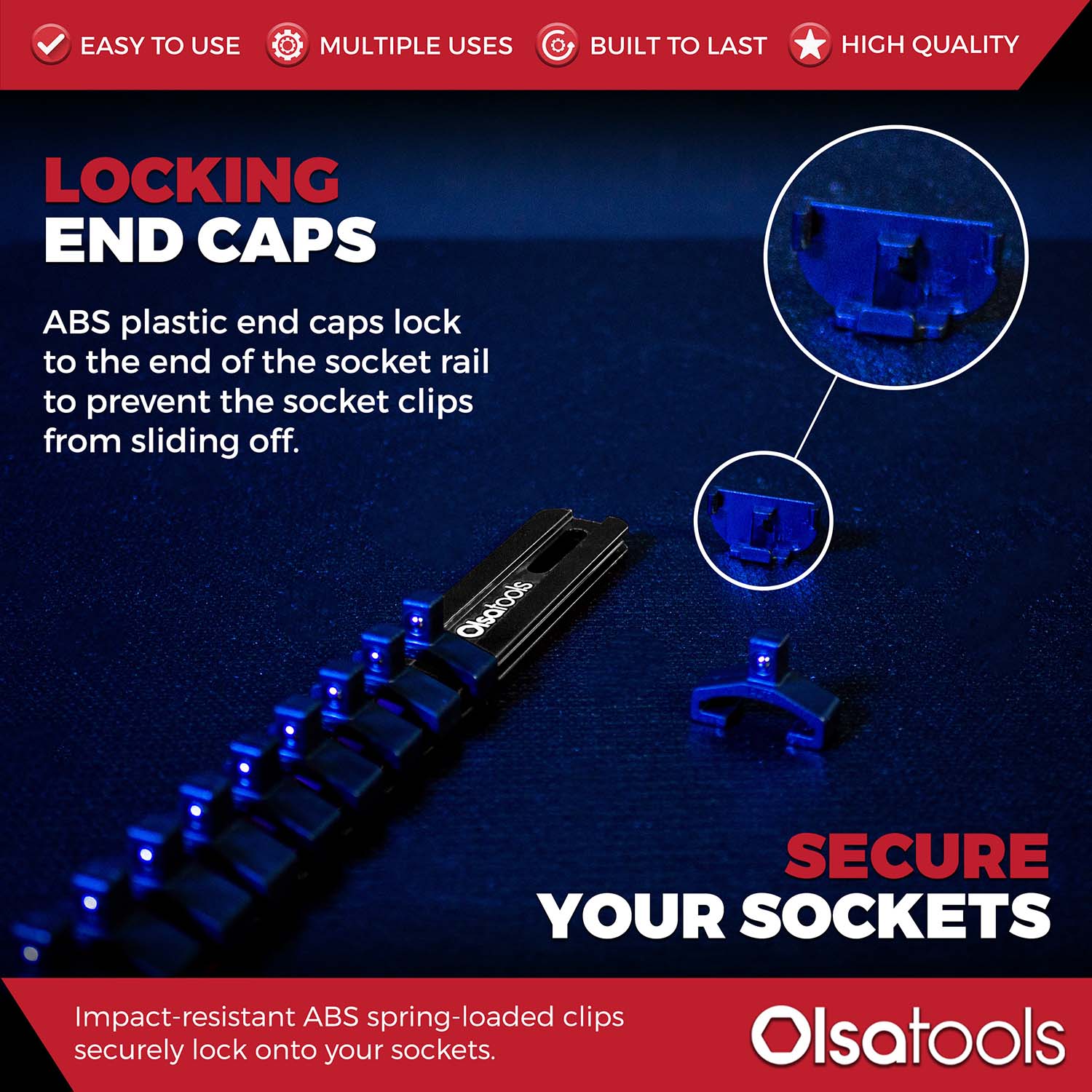 EASY TO USE MULTIPLE USES BUILT TO LAST HIGH QUALITY

LOCKING END CAPS

ABS plastic end caps lock to the end of the socket rail to prevent the socket clips from sliding off.

Olsatools

SECURE YOUR SOCKETS

Impact-resistant ABS spring-loaded clips securely lock onto your sockets.

Olsatools