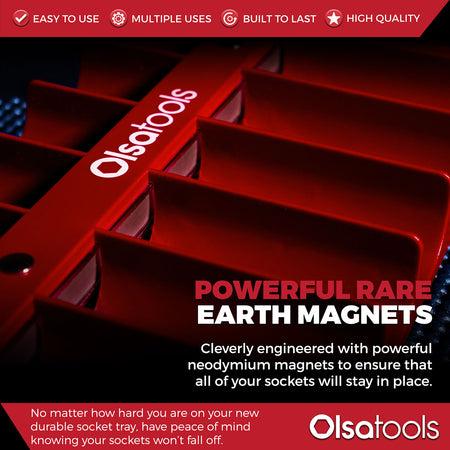 EASY TO USE MULTIPLE USES BUILT TO LAST HIGH QUALITY

Olsatools

POWERFUL RARE EARTH MAGNETS

Cleverly engineered with powerful neodymium magnets to ensure that all of your sockets will stay in place.

No matter how hard you are on your new durable socket tray, have peace of mind knowing your sockets won't fall off.

Olsatools