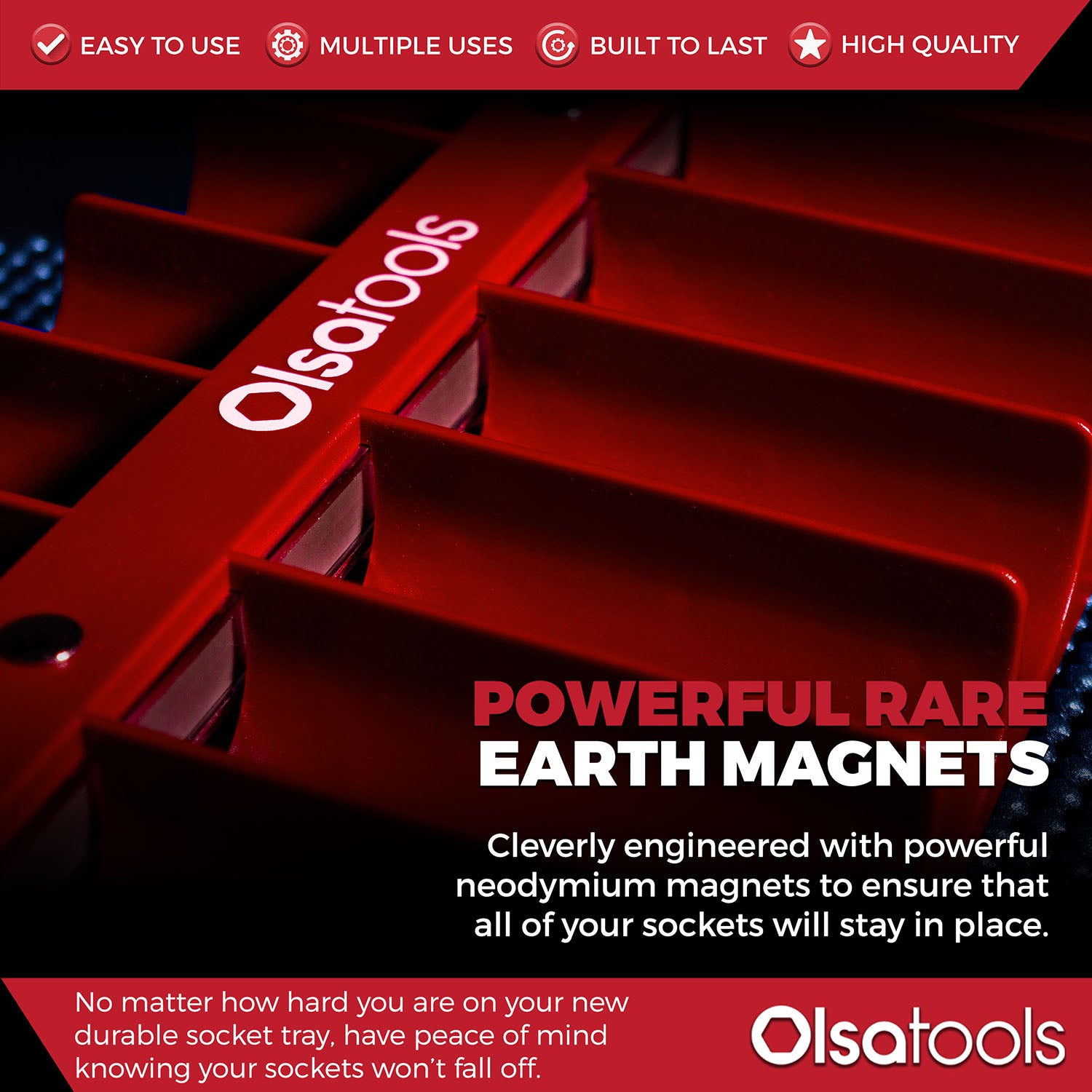 EASY TO USE   MULTIPLE USES   BUILT TO LAST   HIGH QUALITY

Olsatools

POWERFUL RARE EARTH MAGNETS

Cleverly engineered with powerful neodymium magnets to ensure that all of your sockets will stay in place.

No matter how hard you are on your new durable socket tray, have peace of mind knowing your sockets won't fall off.

Olsatools