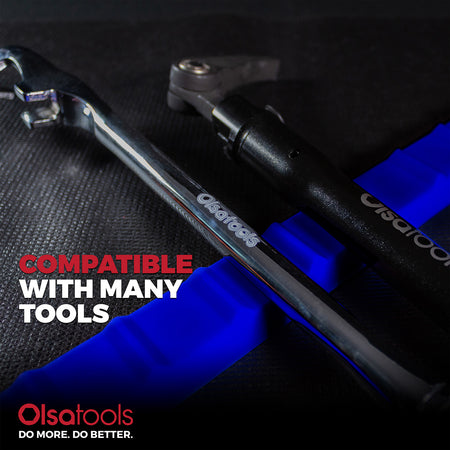 Olsatools

Olsatoo

COMPATIBLE WITH MANY TOOLS

Olsatools
DO MORE. DO BETTER.