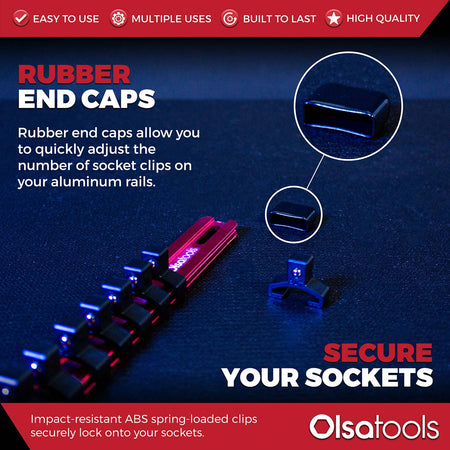 EASY TO USE MULTIPLE USES BUILT TO LAST HIGH QUALITY

RUBBER
END CAPS

Rubber end caps allow you to quickly adjust the number of socket clips on your aluminum rails.

olsatools

SECURE
YOUR SOCKETS

Impact-resistant ABS spring-loaded clips securely lock onto your sockets.

Olsatools