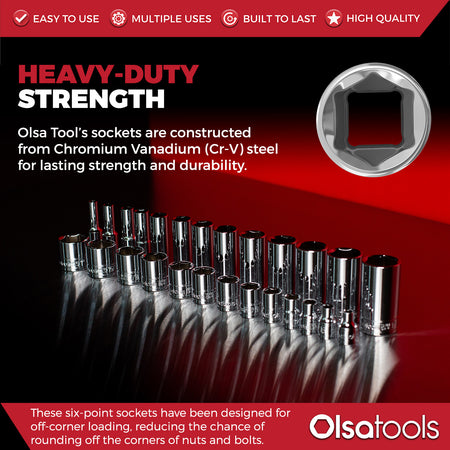 EASY TO USE MULTIPLE USES BUILT TO LAST HIGH QUALITY

HEAVY-DUTY STRENGTH

Olsa Tool's sockets are constructed from Chromium Vanadium (Cr-V) steel for lasting strength and durability.

These six-point sockets have been designed for off-corner loading, reducing the chance of rounding off the corners of nuts and bolts.

Olsatools