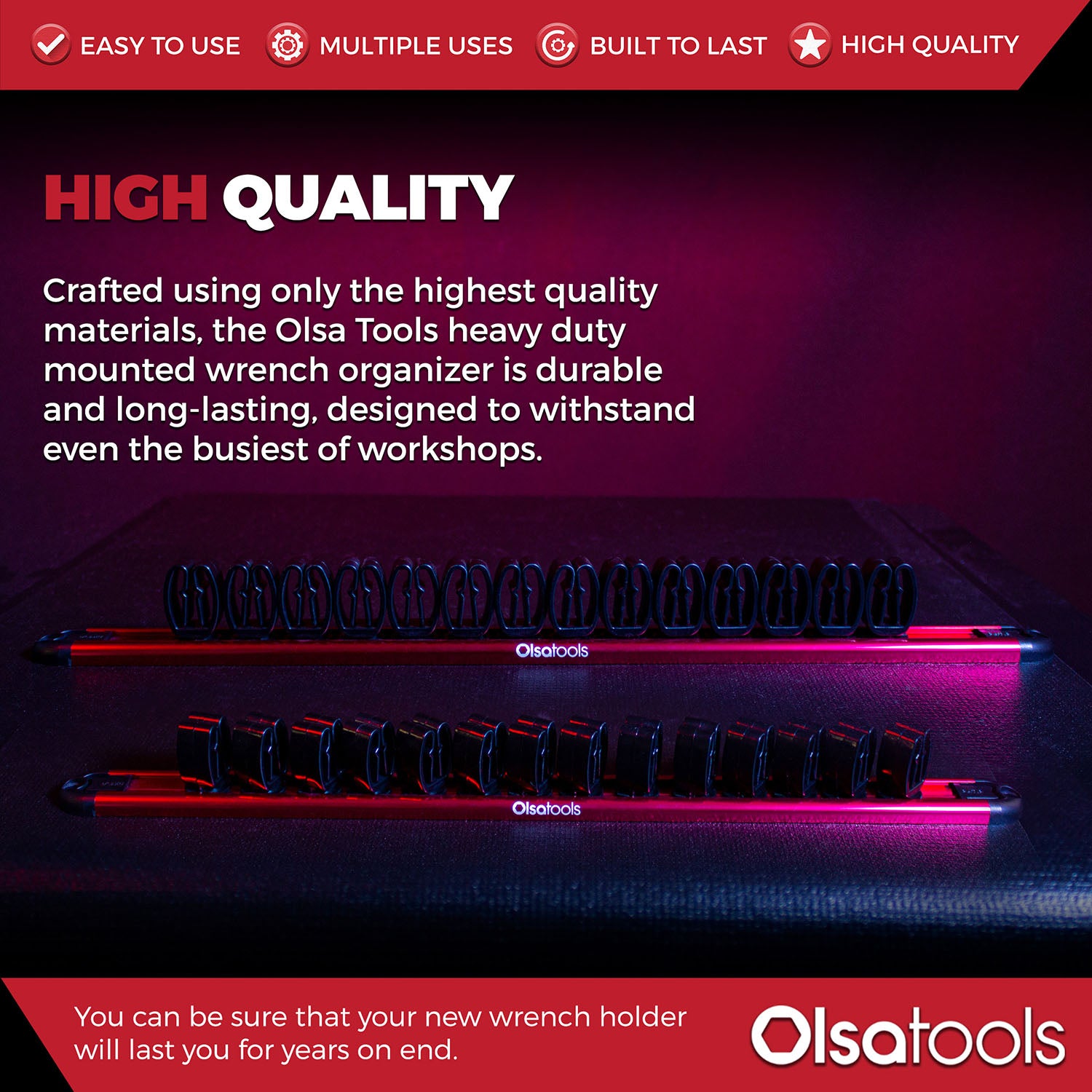 EASY TO USE MULTIPLE USES BUILT TO LAST HIGH QUALITY

HIGH QUALITY

Crafted using only the highest quality materials, the Olsa Tools heavy duty mounted wrench organizer is durable and long-lasting, designed to withstand even the busiest of workshops.

Olsatools

Olsatools

You can be sure that your new wrench holder will last you for years on end.

Olsatools