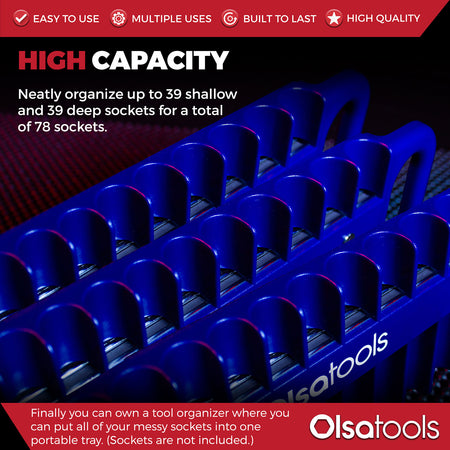 EASY TO USE MULTIPLE USES BUILT TO LAST HIGH QUALITY

HIGH CAPACITY

Neatly organize up to 39 shallow and 39 deep sockets for a total of 78 sockets.

olsatools

Finally you can own a tool organizer where you can put all of your messy sockets into one portable tray. (Sockets are not included.)

Olsatools