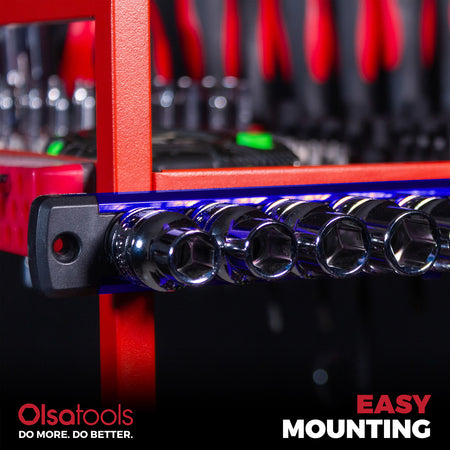 Olsatools
DO MORE. DO BETTER.

EASY
MOUNTING