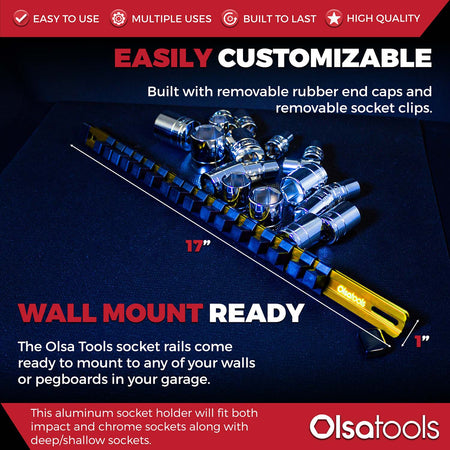 EASY TO USE MULTIPLE USES BUILT TO LAST HIGH QUALITY

EASILY CUSTOMIZABLE

Built with removable rubber end caps and removable socket clips.

17”

Olsatools

1”

WALL MOUNT READY

The Olsa Tools socket rails come ready to mount to any of your walls or pegboards in your garage.

This aluminum socket holder will fit both impact and chrome sockets along with deep/shallow sockets.

Olsatools