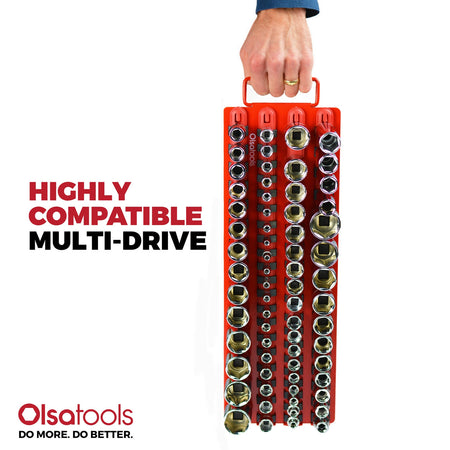 HIGHLY COMPATIBLE MULTI-DRIVE

Olsatools

Olsatools
DO MORE. DO BETTER.