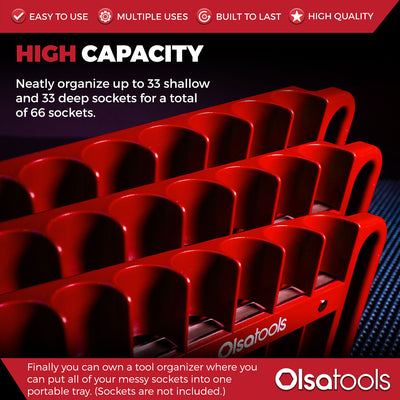 EASY TO USE MULTIPLE USES BUILT TO LAST HIGH QUALITY

HIGH CAPACITY

Neatly organize up to 33 shallow and 33 deep sockets for a total of 66 sockets.

Olsatools

Finally you can own a tool organizer where you can put all of your messy sockets into one portable tray. (Sockets are not included.)

Olsatools