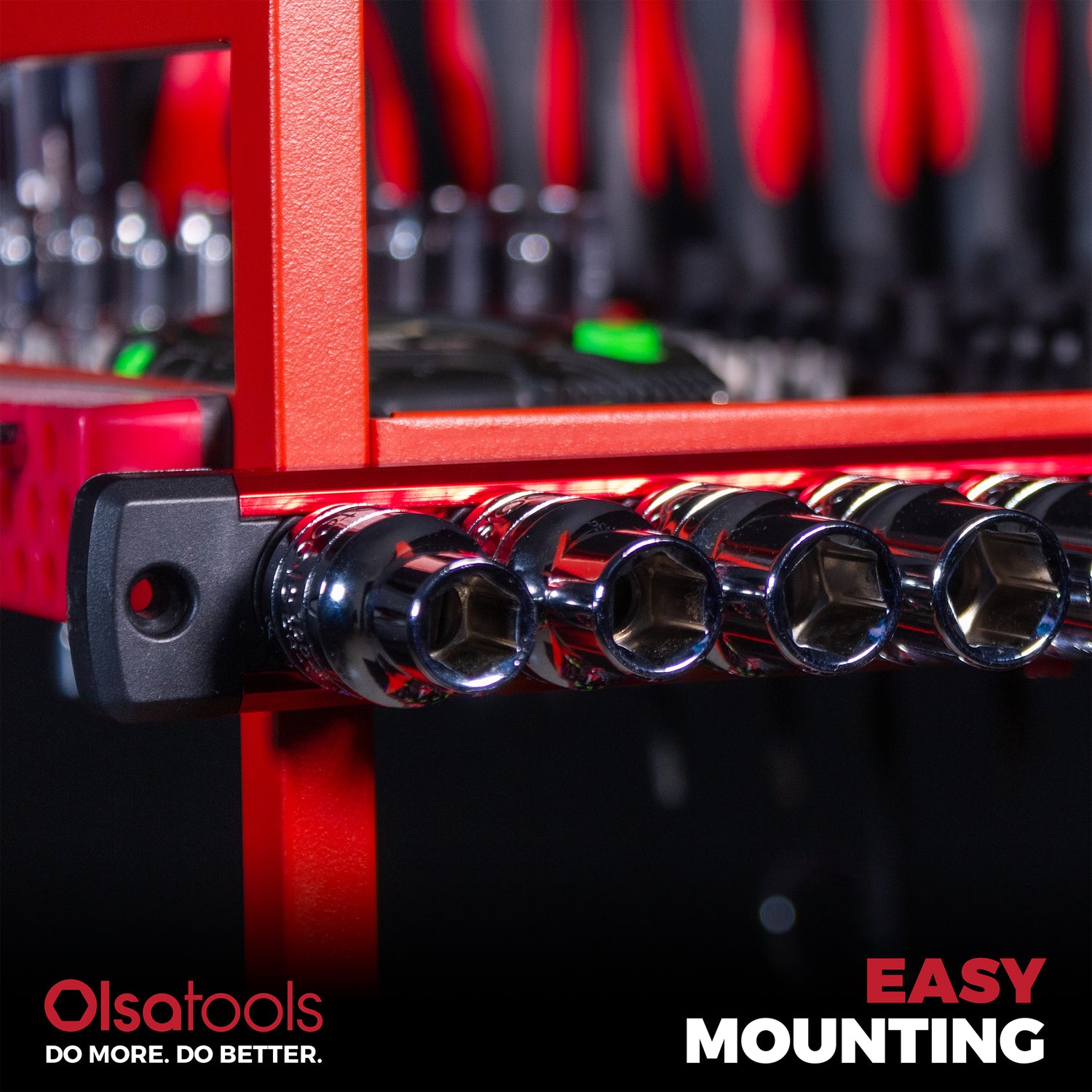 Olsatools
DO MORE. DO BETTER.

EASY
MOUNTING