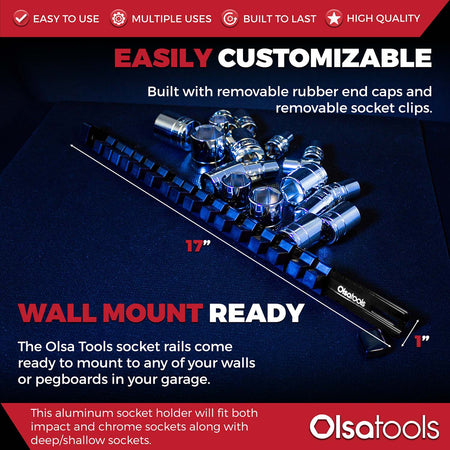 EASY TO USE MULTIPLE USES BUILT TO LAST HIGH QUALITY

EASILY CUSTOMIZABLE

Built with removable rubber end caps and removable socket clips.

17”

Olsatools

1”

WALL MOUNT READY

The Olsa Tools socket rails come ready to mount to any of your walls or pegboards in your garage.

This aluminum socket holder will fit both impact and chrome sockets along with deep/shallow sockets.

Olsatools