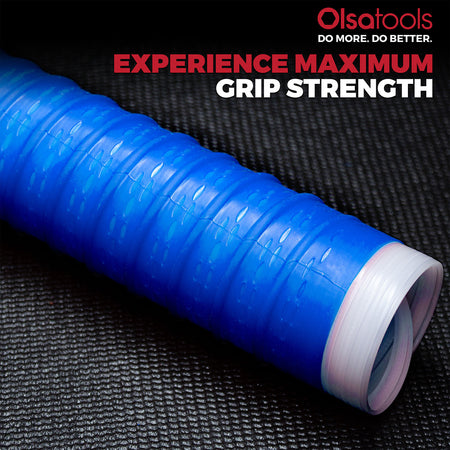 Olsatools
DO MORE. DO BETTER.

EXPERIENCE MAXIMUM GRIP STRENGTH