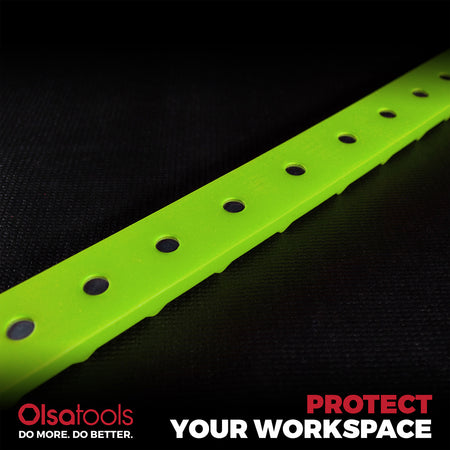 Olsatools
DO MORE. DO BETTER.

PROTECT
YOUR WORKSPACE