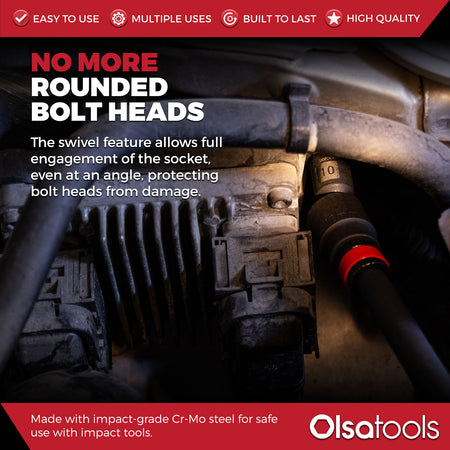 EASY TO USE MULTIPLE USES BUILT TO LAST HIGH QUALITY

NO MORE ROUNDED BOLT HEADS

The swivel feature allows full engagement of the socket, even at an angle, protecting bolt heads from damage.

10

Made with impact-grade Cr-Mo steel for safe use with impact tools.

Olsatools