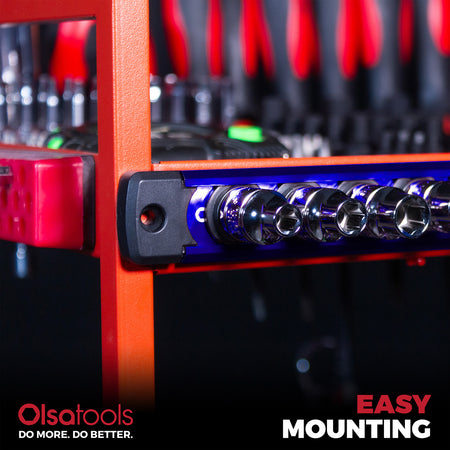 Olsatools
DO MORE. DO BETTER.

EASY
MOUNTING