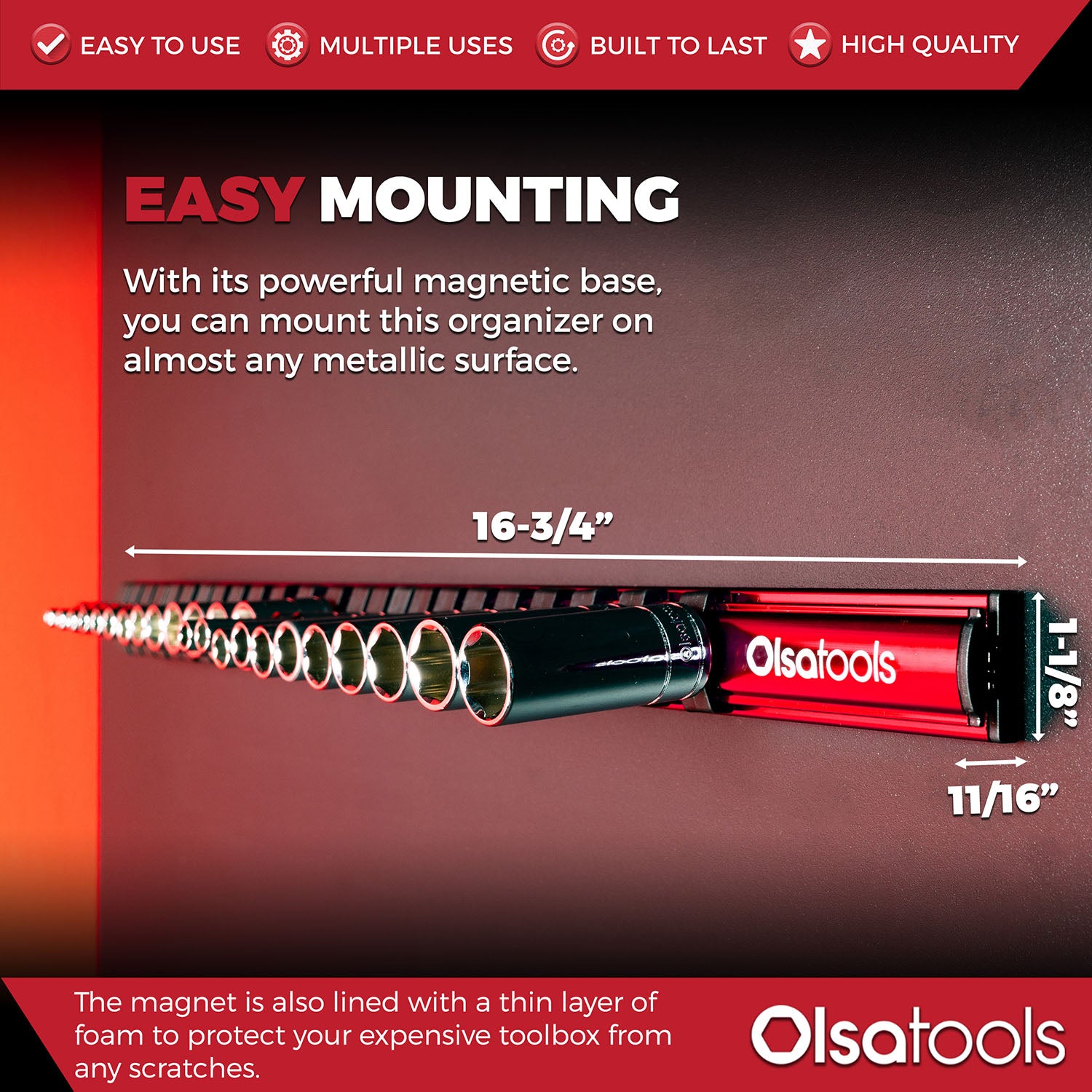 EASY TO USE MULTIPLE USES BUILT TO LAST HIGH QUALITY

EASY MOUNTING

With its powerful magnetic base, you can mount this organizer on almost any metallic surface.

16-3/4”

Olsatools

1-1/8”

11/16”

The magnet is also lined with a thin layer of foam to protect your expensive toolbox from any scratches.

Olsatools