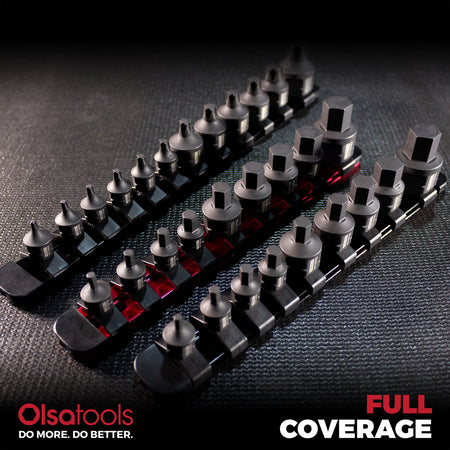 Olsatools
DO MORE. DO BETTER.

FULL
COVERAGE