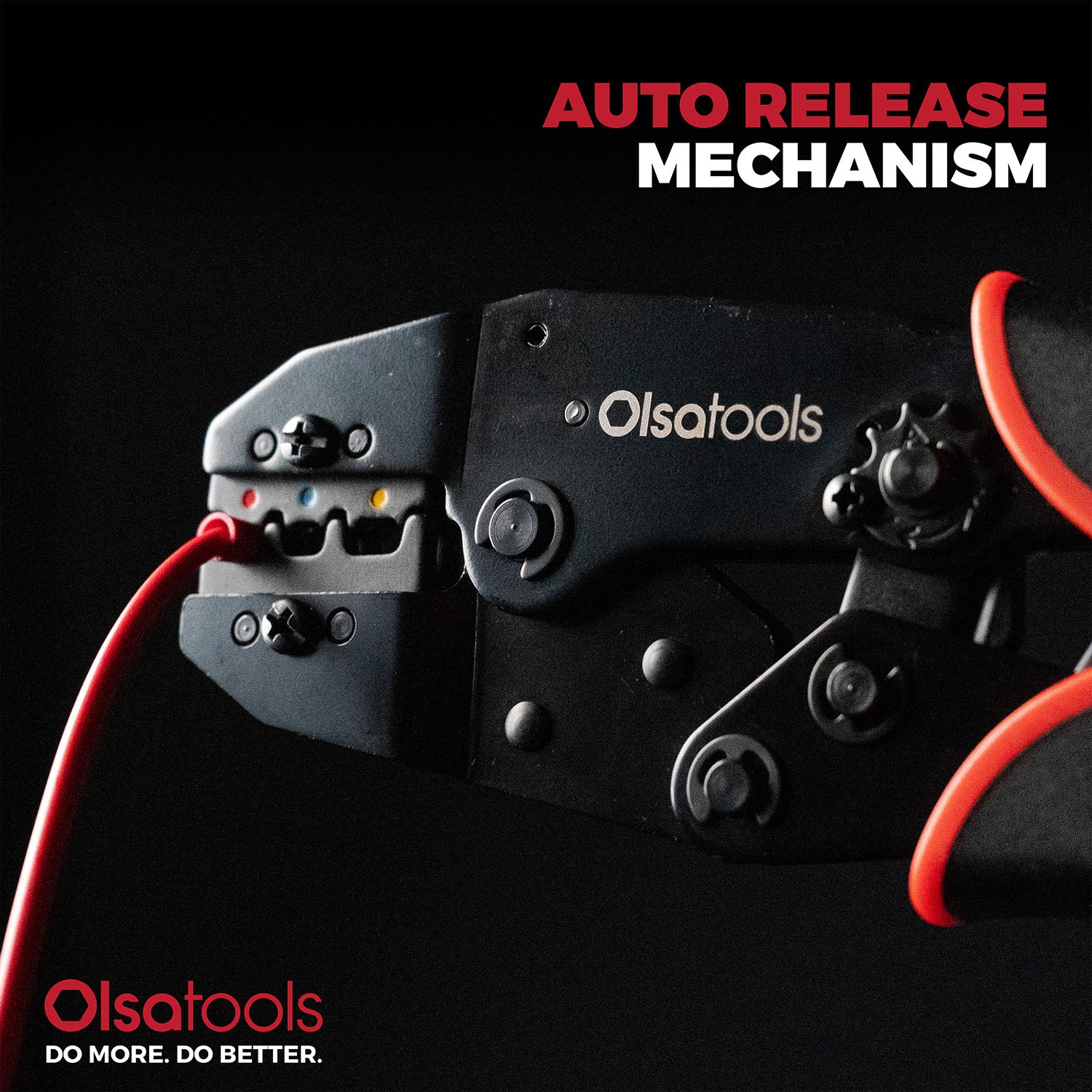 AUTO RELEASE
MECHANISM

Olsatools

Olsatools
DO MORE. DO BETTER.