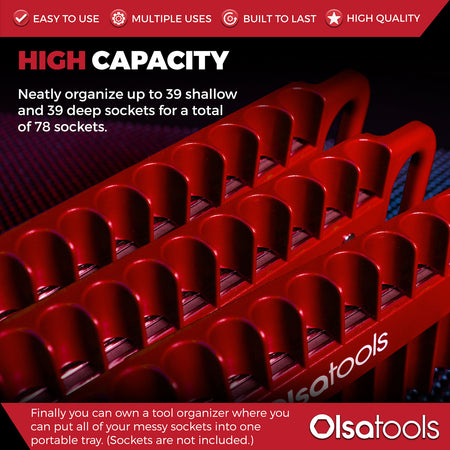 EASY TO USE MULTIPLE USES BUILT TO LAST HIGH QUALITY

HIGH CAPACITY

Neatly organize up to 39 shallow and 39 deep sockets for a total of 78 sockets.

olsatools

Finally you can own a tool organizer where you can put all of your messy sockets into one portable tray. (Sockets are not included.)

Olsatools