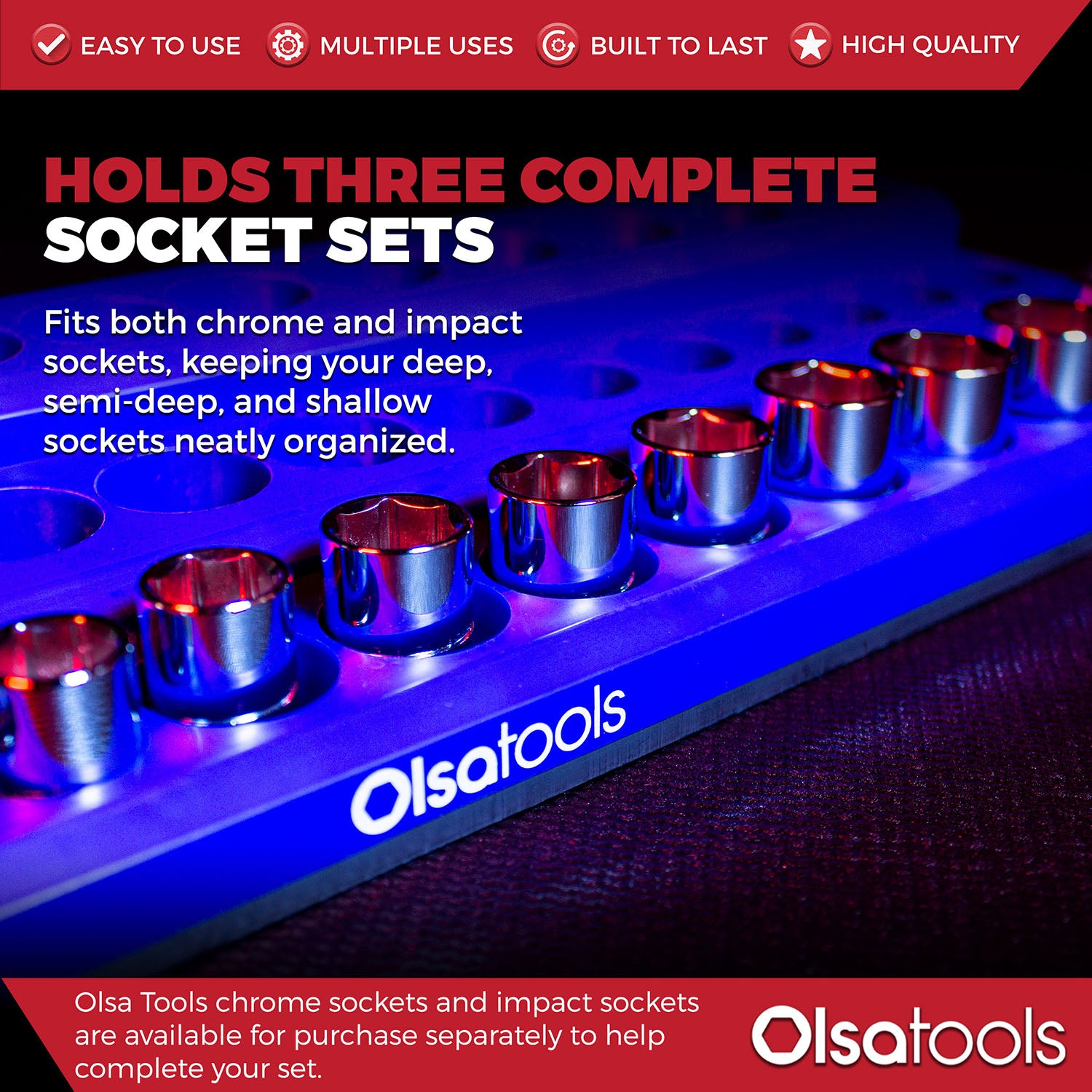 EASY TO USE MULTIPLE USES BUILT TO LAST HIGH QUALITY

HOLDS THREE COMPLETE SOCKET SETS

Fits both chrome and impact sockets, keeping your deep, semi-deep, and shallow sockets neatly organized.

Olsatools

Olsa Tools chrome sockets and impact sockets are available for purchase separately to help complete your set.

Olsatools