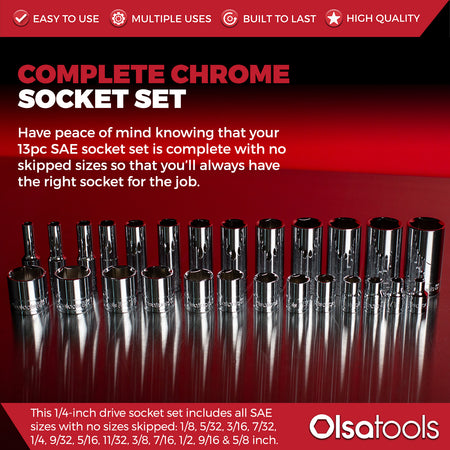 EASY TO USE MULTIPLE USES BUILT TO LAST HIGH QUALITY

COMPLETE CHROME SOCKET SET

Have peace of mind knowing that your 13pc SAE socket set is complete with no skipped sizes so that you'll always have the right socket for the job.

This 1/4-inch drive socket set includes all SAE sizes with no sizes skipped: 1/8, 5/32, 3/16, 7/32, 1/4, 9/32, 5/16, 11/32, 3/8, 7/16, 1/2, 9/16 & 5/8 inch.

Olsatools