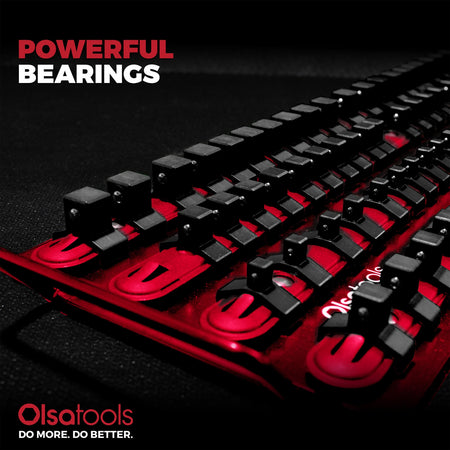 POWERFUL
BEARINGS

Olsatools

Olsatools
DO MORE. DO BETTER.