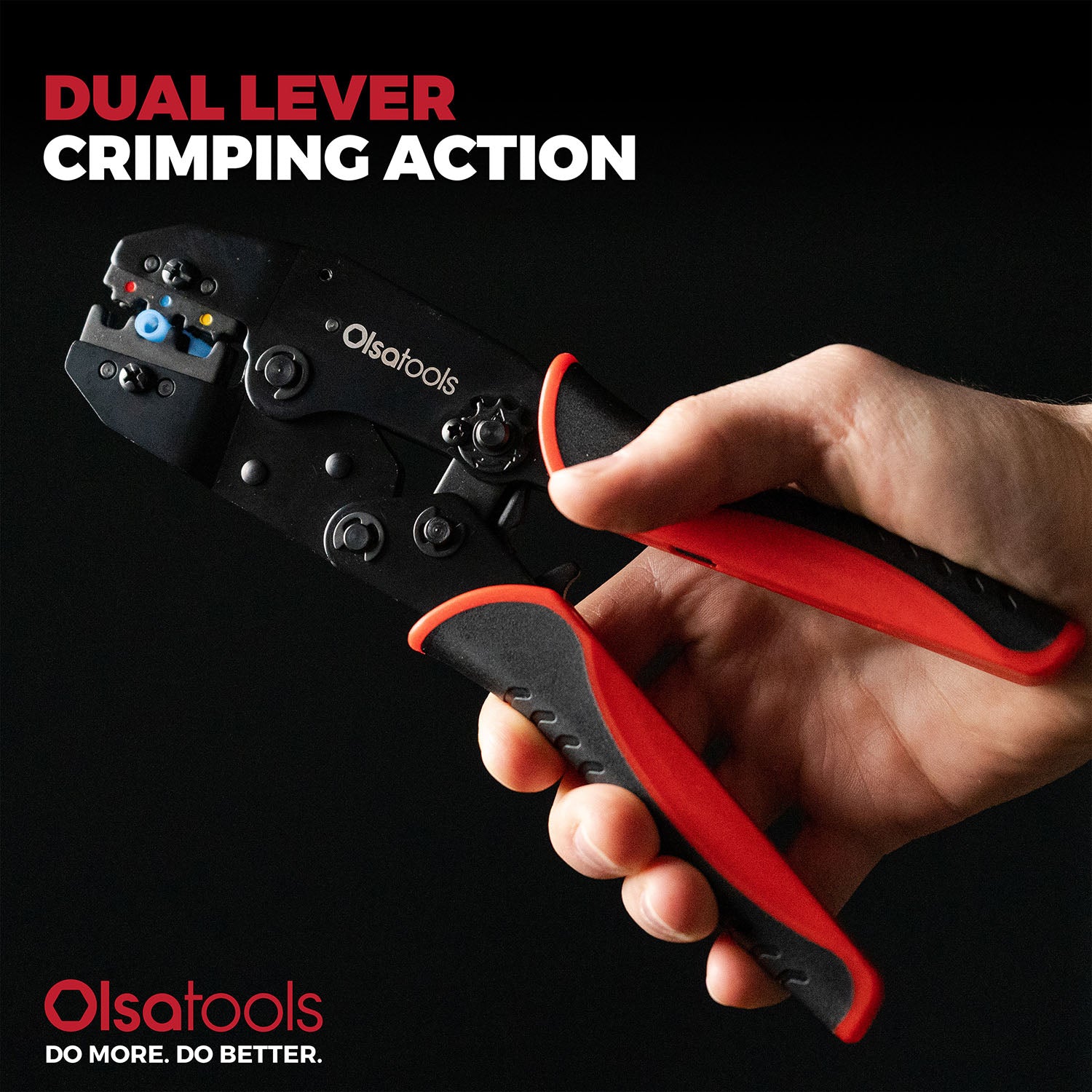 DUAL LEVER
CRIMPING ACTION

Olsatools

Olsatools
DO MORE. DO BETTER.