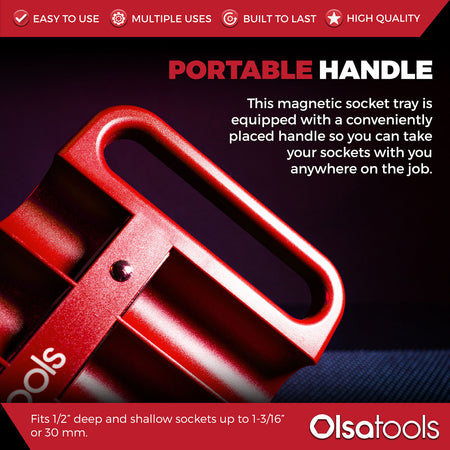 EASY TO USE MULTIPLE USES BUILT TO LAST HIGH QUALITY

PORTABLE HANDLE

This magnetic socket tray is equipped with a conveniently placed handle so you can take your sockets with you anywhere on the job.

ools

Fits 1/2" deep and shallow sockets up to 1-3/16" or 30 mm.

Olsatools