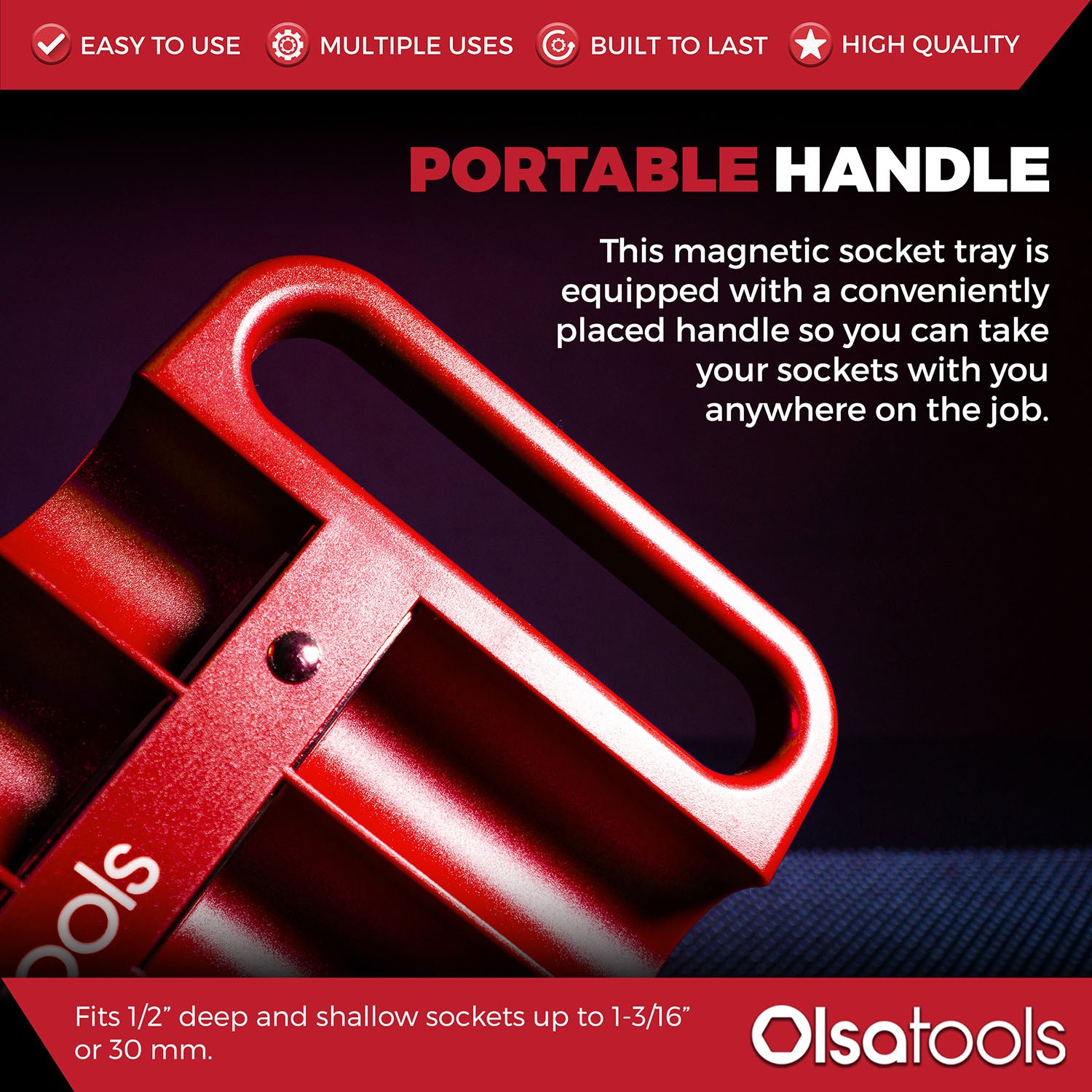 EASY TO USE MULTIPLE USES BUILT TO LAST HIGH QUALITY

PORTABLE HANDLE

This magnetic socket tray is equipped with a conveniently placed handle so you can take your sockets with you anywhere on the job.

ools

Fits 1/2” deep and shallow sockets up to 1-3/16” or 30 mm.

Olsatools