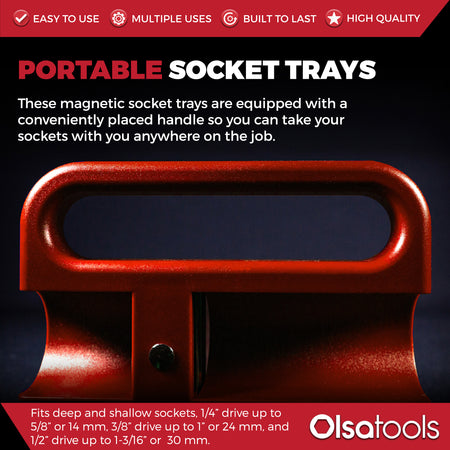 EASY TO USE MULTIPLE USES BUILT TO LAST HIGH QUALITY

PORTABLE SOCKET TRAYS

These magnetic socket trays are equipped with a conveniently placed handle so you can take your sockets with you anywhere on the job.

Fits deep and shallow sockets, 1/4" drive up to 5/8" or 14 mm, 3/8" drive up to 1" or 24 mm, and 1/2" drive up to 1-3/16" or 30 mm.

Olsatools