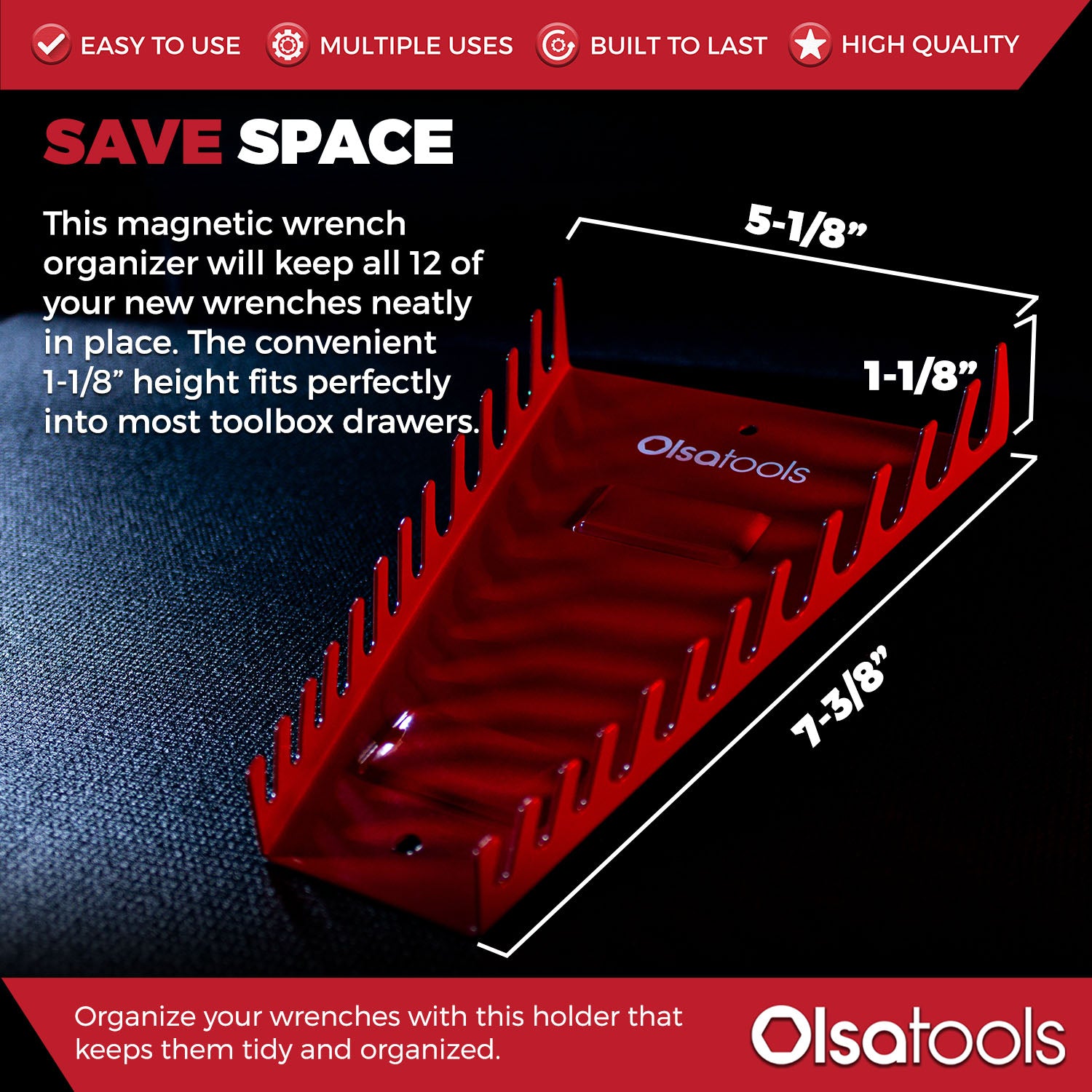 EASY TO USE MULTIPLE USES BUILT TO LAST HIGH QUALITY

SAVE SPACE

This magnetic wrench organizer will keep all 12 of your new wrenches neatly in place. The convenient 1-1/8” height fits perfectly into most toolbox drawers.

5-1/8”

1-1/8”

7-3/8”

Olsatools

Organize your wrenches with this holder that keeps them tidy and organized.

Olsatools