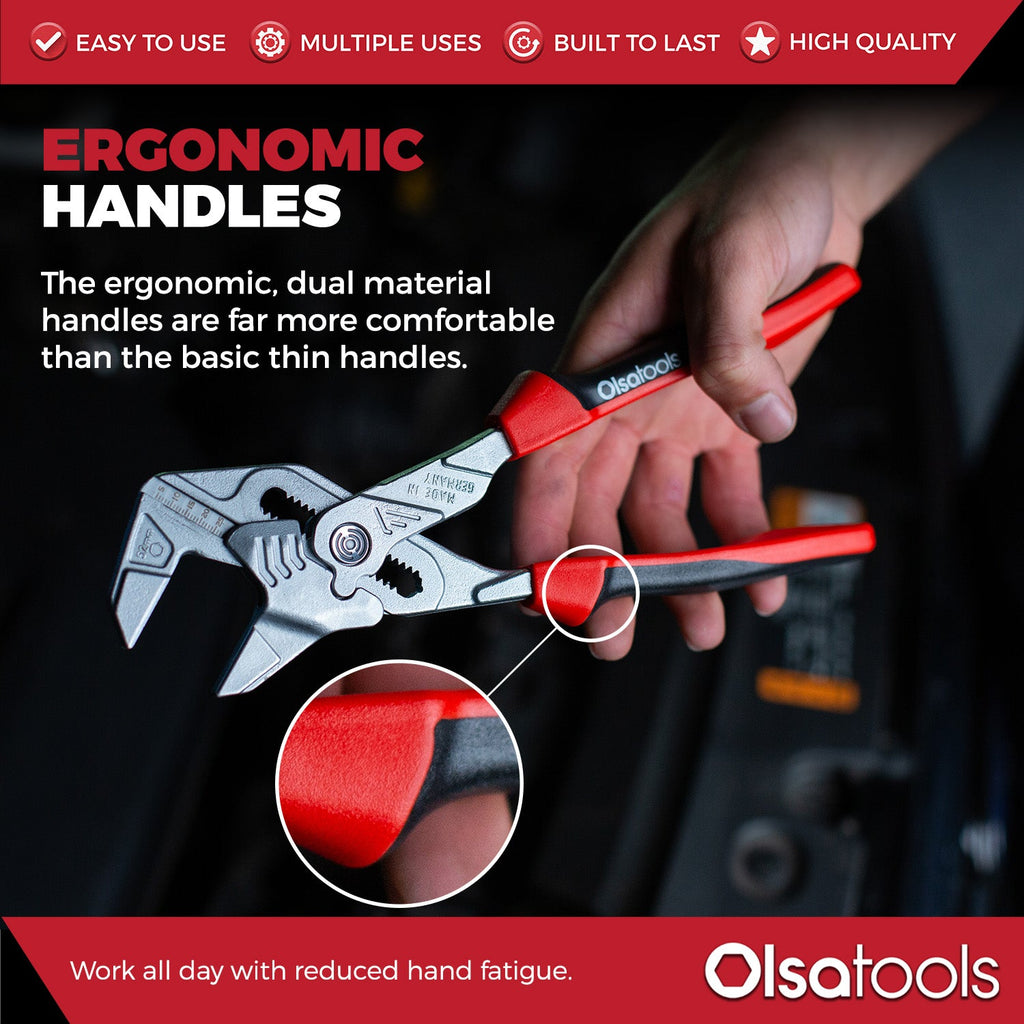 EASY TO USE MULTIPLE USES BUILT TO LAST HIGH QUALITY

ERGONOMIC HANDLES

The ergonomic, dual material handles are far more comfortable than the basic thin handles.

Olsatools

MADE IN GERMANY

Work all day with reduced hand fatigue.

Olsatools