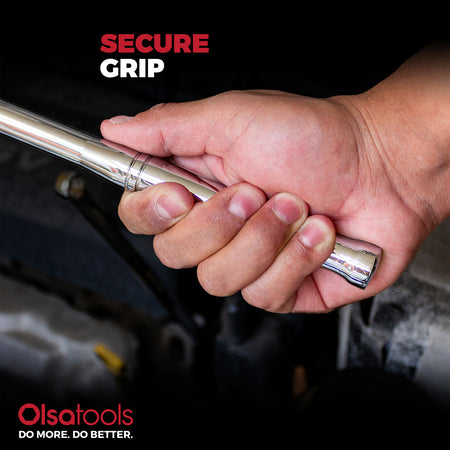 SECURE
GRIP

Olsatools
DO MORE. DO BETTER.