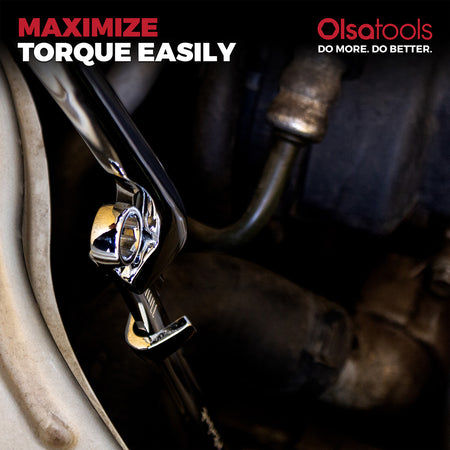 MAXIMIZE
TORQUE EASILY

Olsatools
DO MORE. DO BETTER.