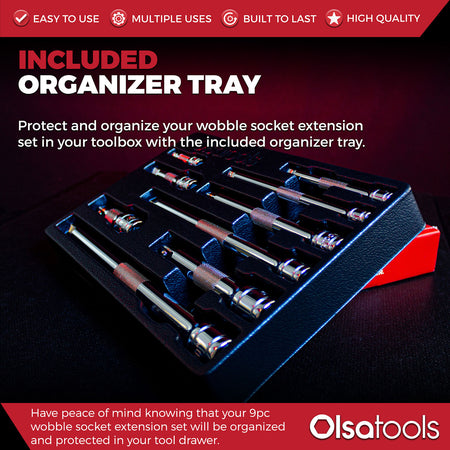 EASY TO USE MULTIPLE USES BUILT TO LAST HIGH QUALITY

INCLUDED
ORGANIZER TRAY

Protect and organize your wobble socket extension set in your toolbox with the included organizer tray.

Have peace of mind knowing that your 9pc wobble socket extension set will be organized and protected in your tool drawer.

Olsatools