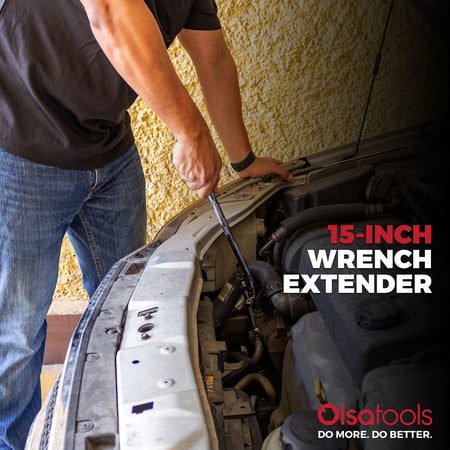 15-INCH
WRENCH
EXTENDER

Olsatools
DO MORE. DO BETTER.